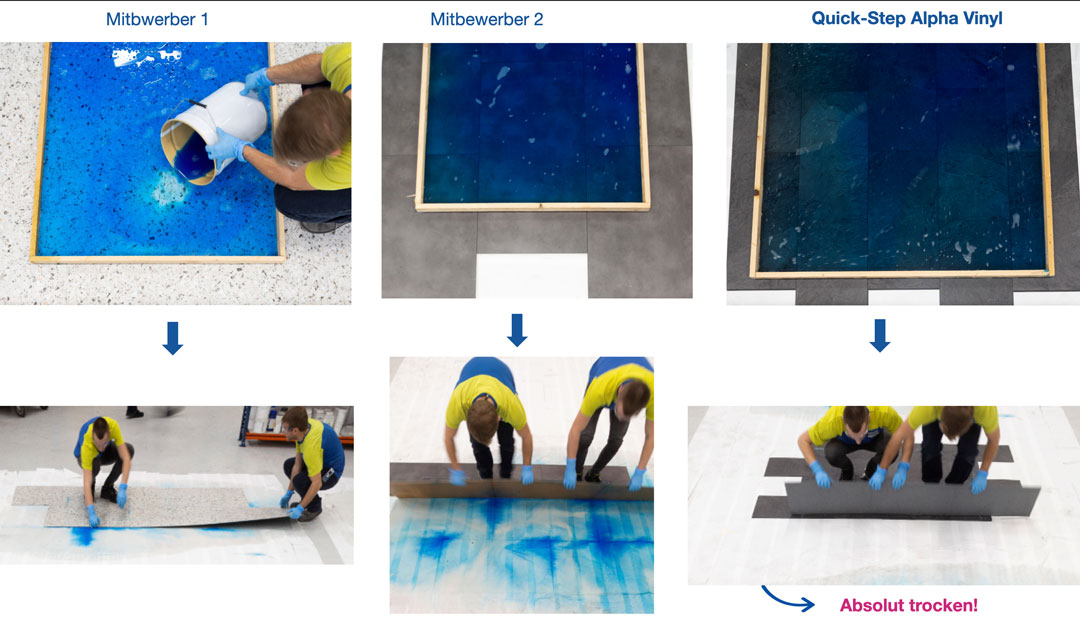 Mitbwerber 1

Mitbewerber 2

Quick-Step Alpha Vinyl

Absolut trocken!